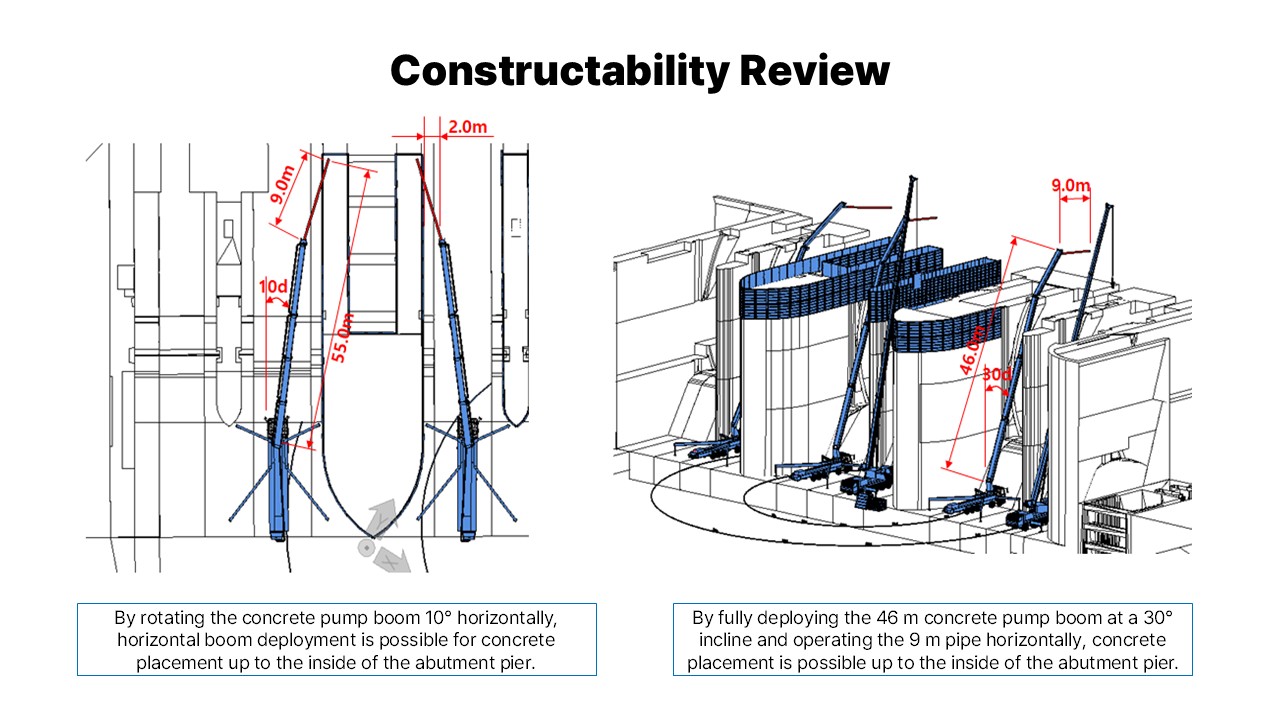 Constructability Review

2.0m

9.0m

10d

55.0m

9.0m

46.0m

30d

By rotating the concrete pump boom 10° horizontally, horizontal boom deployment is possible for concrete placement up to the inside of the abutment pier.

By fully deploying the 46 m concrete pump boom at a 30° incline and operating the 9 m pipe horizontally, concrete placement is possible up to the inside of the abutment pier.